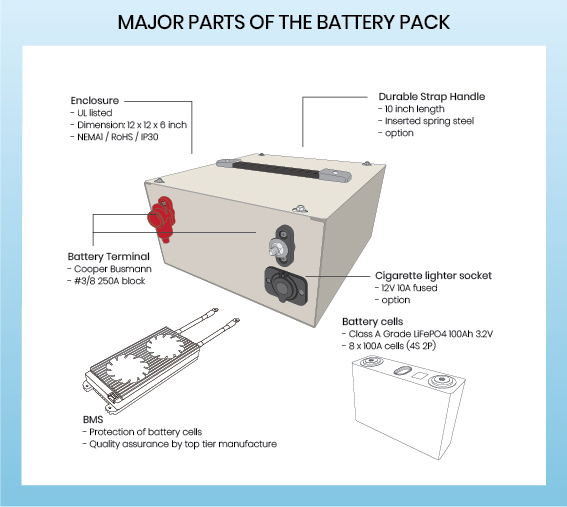 MAJOR PARTS OF THE BATTERY PACK

Enclosure
- UL listed
- Dimension: 12 x 12 x 6 inch
- NEMA1 / RoHS / IP30

Durable Strap Handle
- 10 inch length
- Inserted spring steel
- option

Battery Terminal
- Cooper Busmann
- #3/8 250A block

Cigarette lighter socket
- 12V 10A fused
- option

Battery cells
- Class A Grade LiFePO4 100Ah 3.2V
- 8 x 100A cells (4S 2P)

BMS
- Protection of battery cells
- Quality assurance by top tier manufacture